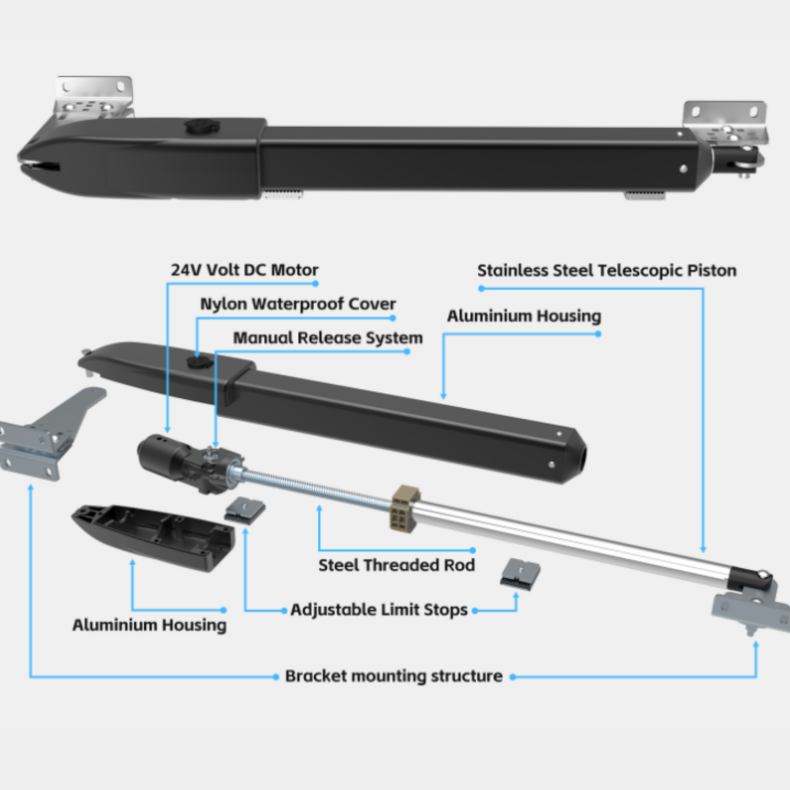 24V Volt DC Motor

Stainless Steel Telescopic Piston

Nylon Waterproof Cover

Aluminium Housing

Manual Release System

Steel Threaded Rod

Adjustable Limit Stops

Aluminium Housing

Bracket mounting structure